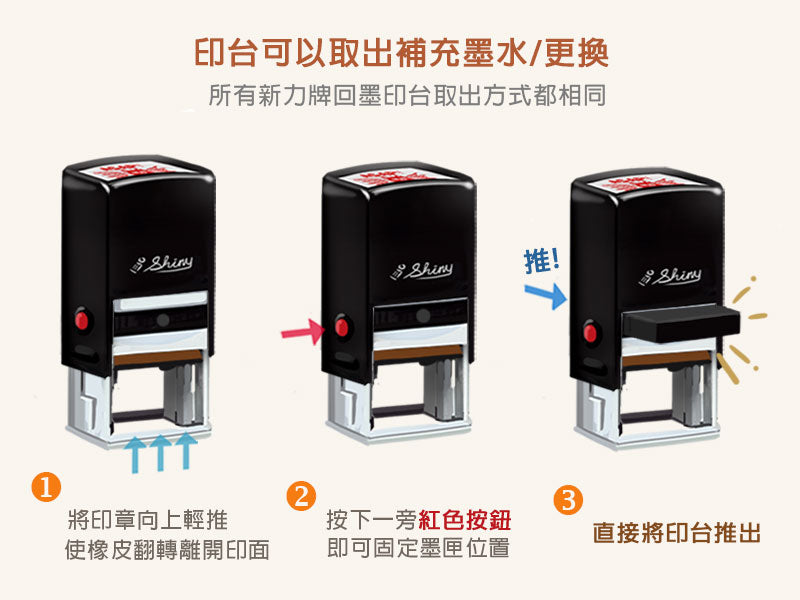 印台可以取出補充墨水/更換
所有新力牌回墨印台取出方式都相同

Shiny

Shiny

推!

Shiny

1
將印章向上輕推
使橡皮翻轉離開印面

2
按下一旁紅色按鈕
即可固定墨匣位置

3
直接將印台推出